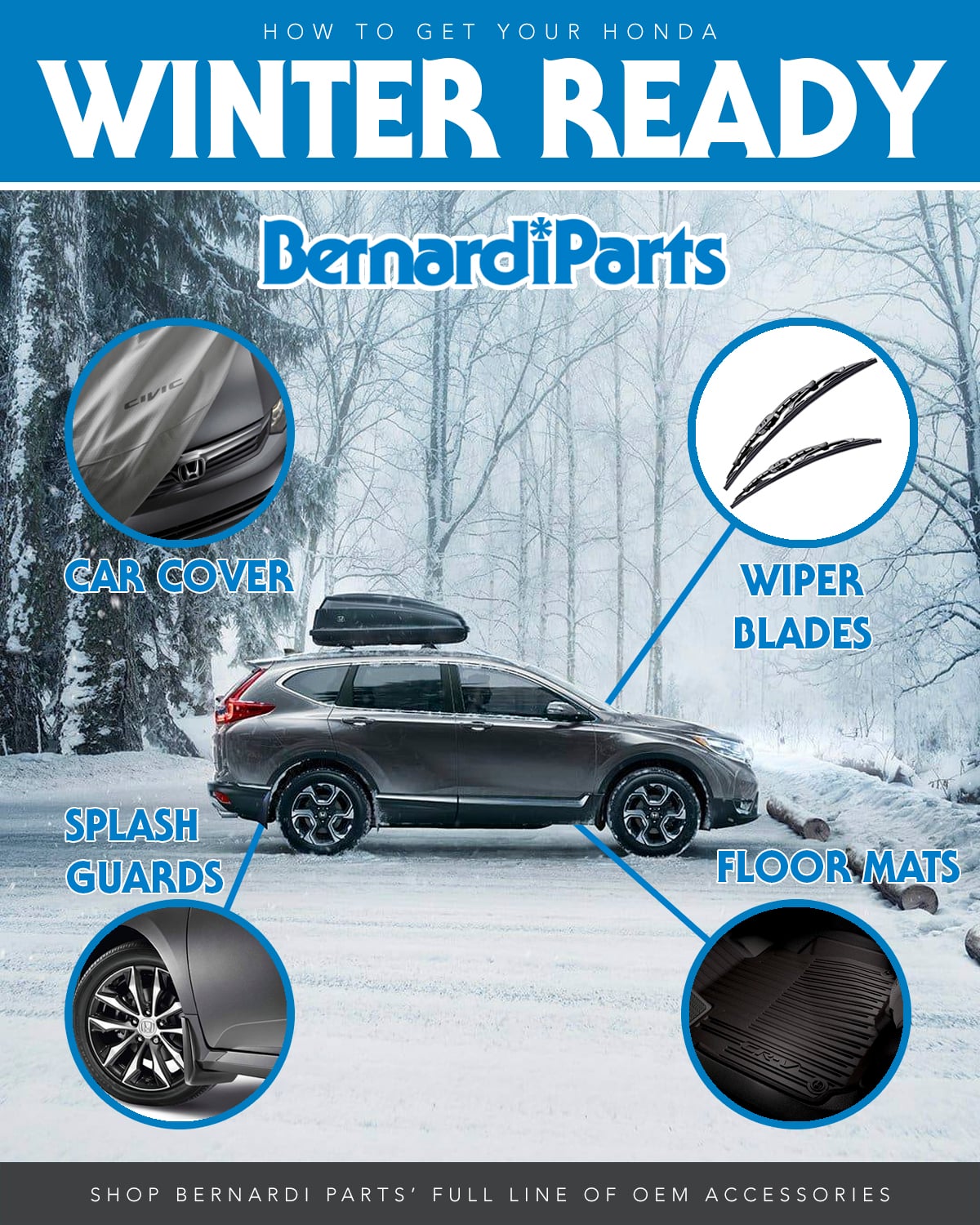 HOW TO GET YOUR HONDA

WINTER READY

BernardiParts

CIVIC

CAR COVER

WIPER BLADES

SPLASH GUARDS

FLOOR MATS

CR-V

SHOP BERNARDI PARTS' FULL LINE OF OEM ACCESSORIES